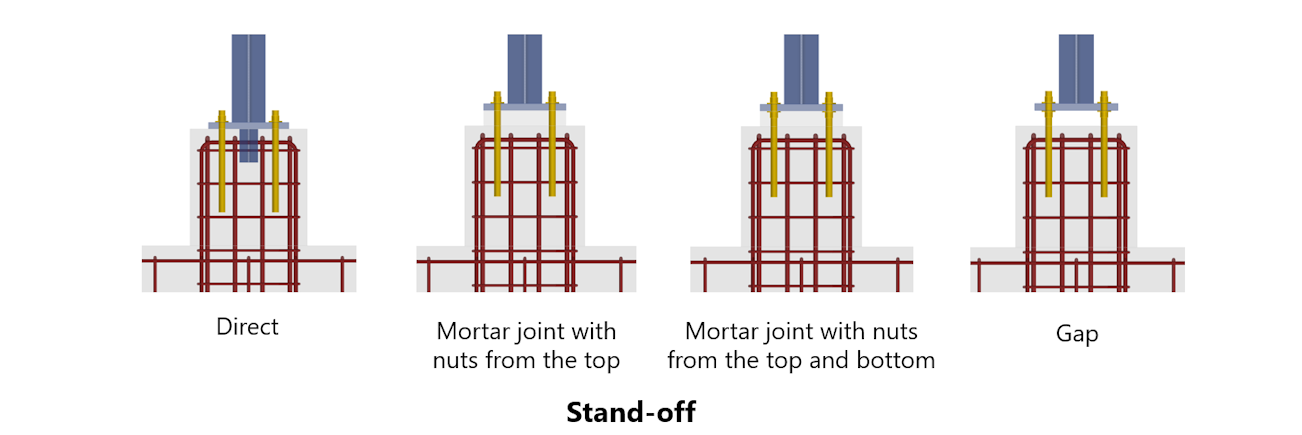 Direct

Mortar joint with nuts from the top

Mortar joint with nuts from the top and bottom

Gap

Stand-off